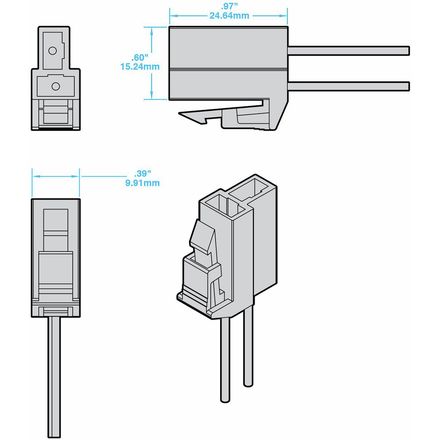 .97"
24.64mm

.60"
15.24mm

.39"
9.91mm