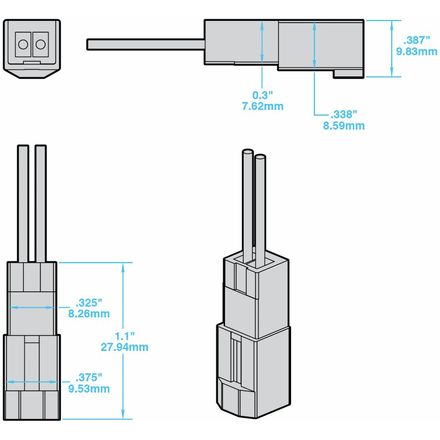 .387"
9.83mm

0.3"
7.62mm

.338"
8.59mm

.325"
8.26mm

1.1"
27.94mm

.375"
9.53mm