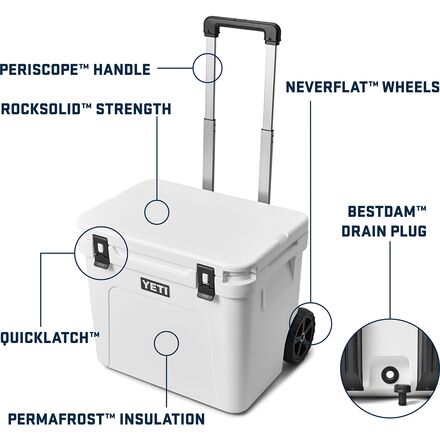 PERISCOPE™ HANDLE

ROCKSOLID™ STRENGTH

NEVERFLAT™ WHEELS

BESTDAM™ DRAIN PLUG

YETI

QUICKLATCH™

PERMAFROST™ INSULATION