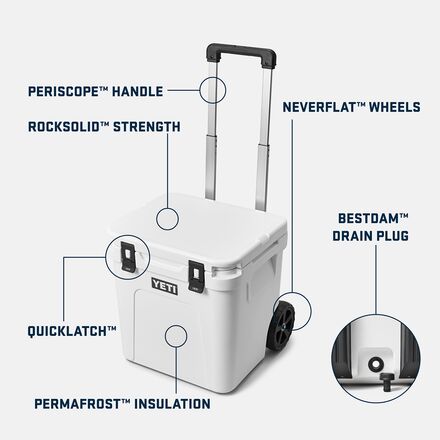 PERISCOPE™ HANDLE

ROCKSOLID™ STRENGTH

NEVERFLAT™ WHEELS

BESTDAM™ DRAIN PLUG

YETI

QUICKLATCH™

PERMAFROST™ INSULATION