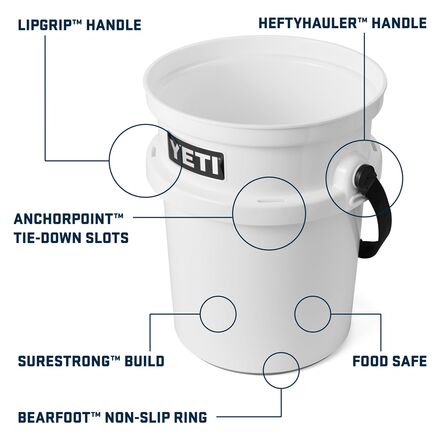 LIPGRIP™ HANDLE

HEFTYHAULER™ HANDLE

YETI

ANCHORPOINT™ TIE-DOWN SLOTS

SURESTRONG™ BUILD

FOOD SAFE

BEARFOOT™ NON-SLIP RING