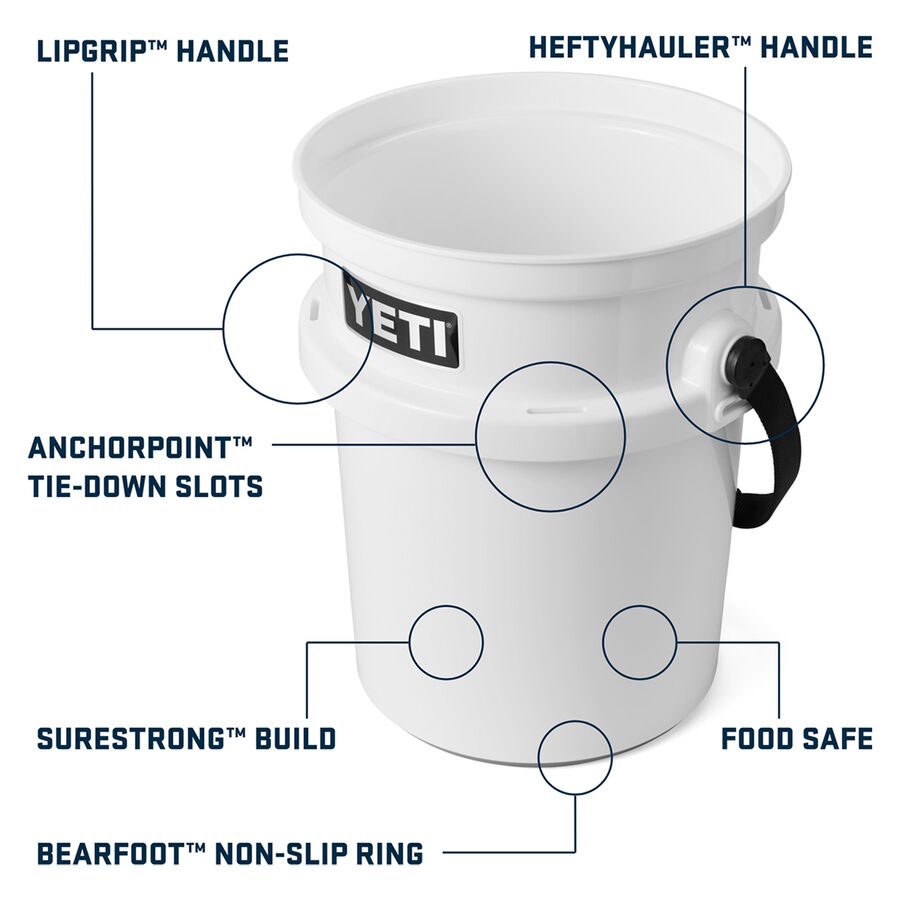 LIPGRIP™ HANDLE

HEFTYHAULER™ HANDLE

YETI

ANCHORPOINT™ TIE-DOWN SLOTS

SURESTRONG™ BUILD

FOOD SAFE

BEARFOOT™ NON-SLIP RING