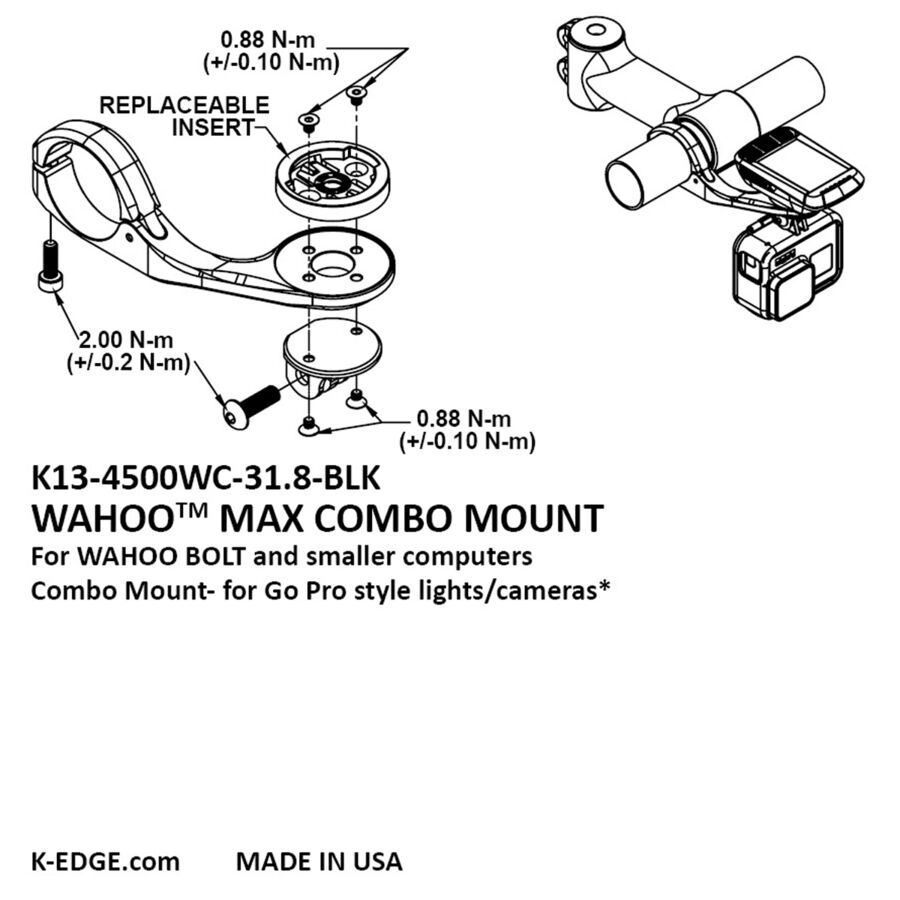 0.88 N-m
(+/-0.10 N-m)

REPLACEABLE INSERT

2.00 N-m
(+/-0.2 N-m)

0.88 N-m
(+/-0.10 N-m)

K13-4500WC-31.8-BLK
WAHOO™ MAX COMBO MOUNT
For WAHOO BOLT and smaller computers
Combo Mount- for Go Pro style lights/cameras*

K-EDGE.com MADE IN USA